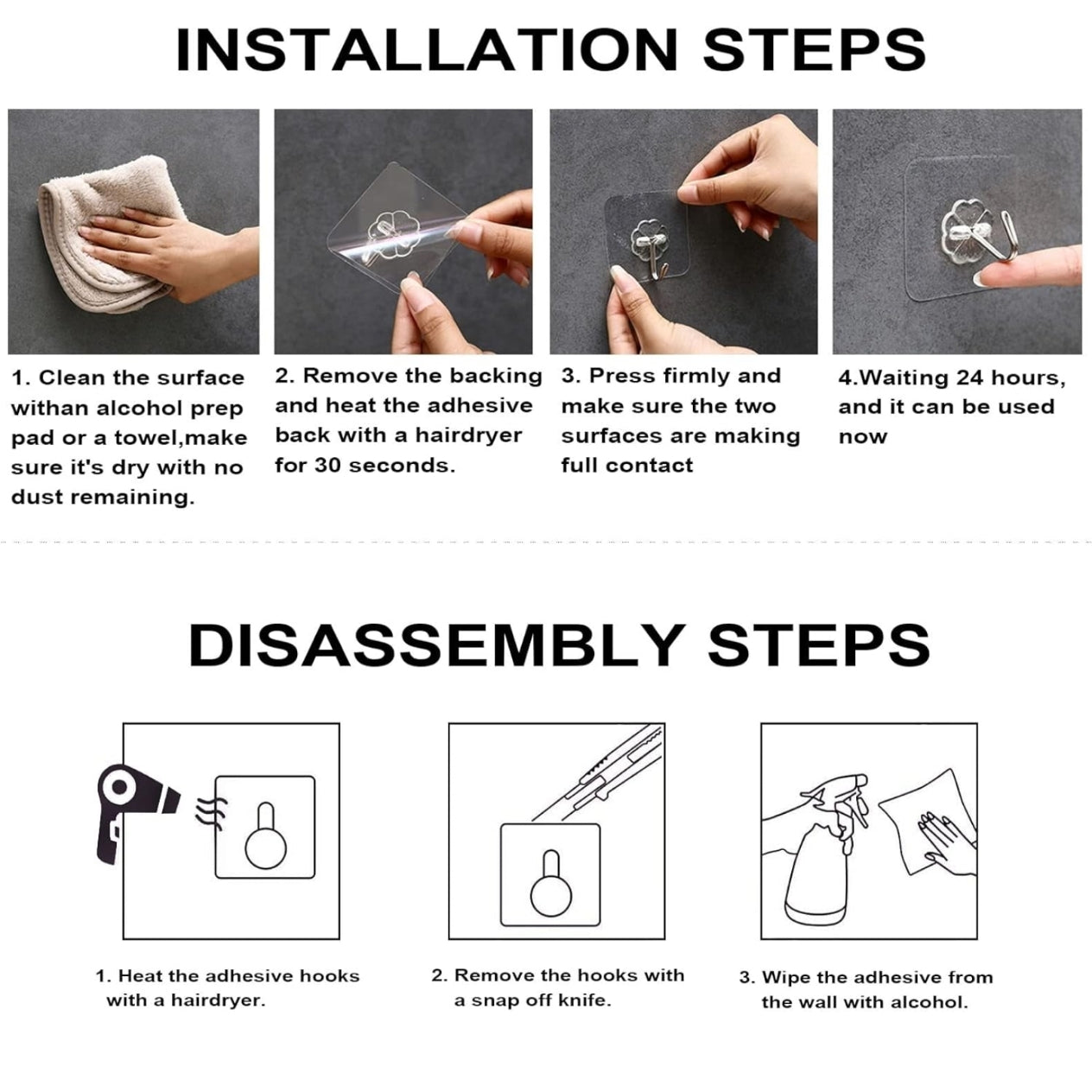 INSTALLATION STEPS

1. Clean the surface withan alcohol prep pad or a towel,make sure it's dry with no dust remaining.

2. Remove the backing and heat the adhesive back with a hairdryer for 30 seconds.

3. Press firmly and make sure the two surfaces are making full contact

4.Waiting 24 hours, and it can be used now

DISASSEMBLY STEPS

1. Heat the adhesive hooks with a hairdryer.

2. Remove the hooks with a snap off knife.

3. Wipe the adhesive from the wall with alcohol.