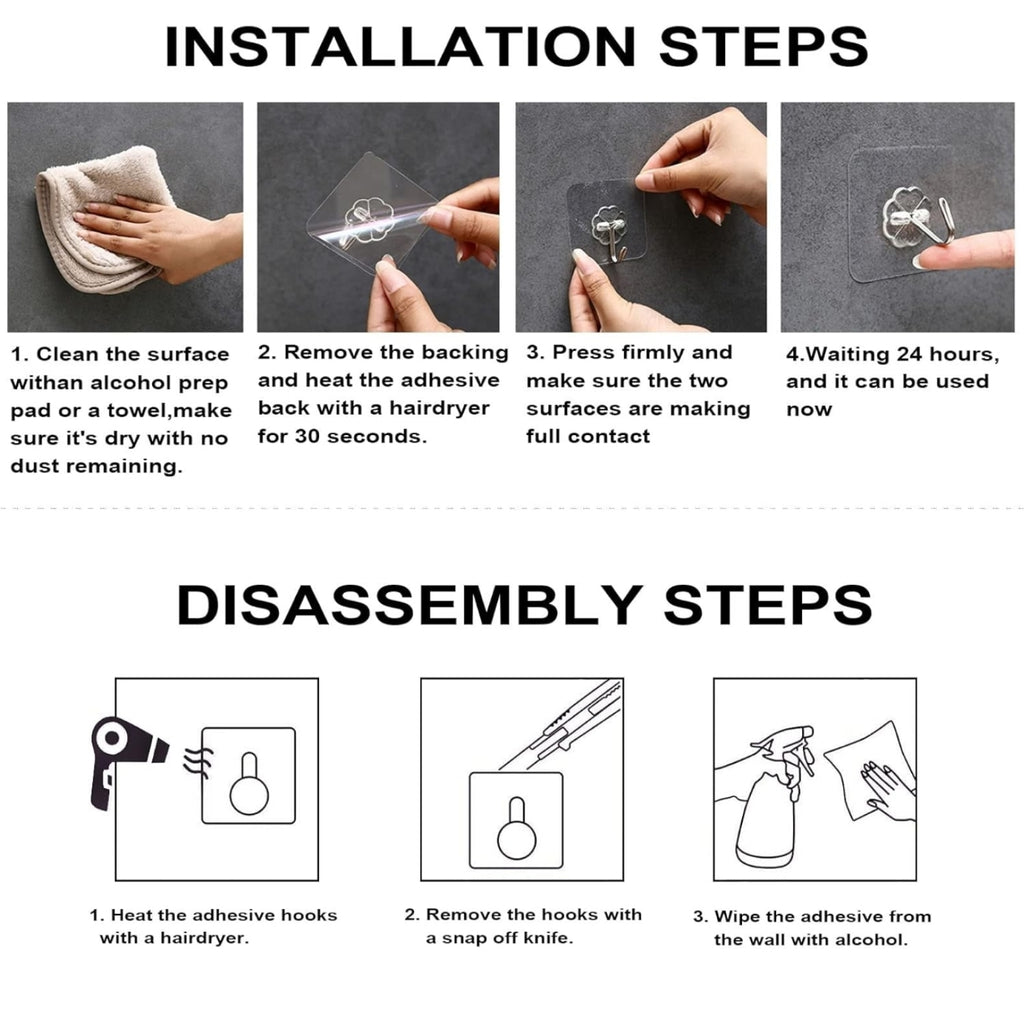 INSTALLATION STEPS

1. Clean the surface withan alcohol prep pad or a towel,make sure it's dry with no dust remaining.

2. Remove the backing and heat the adhesive back with a hairdryer for 30 seconds.

3. Press firmly and make sure the two surfaces are making full contact

4.Waiting 24 hours, and it can be used now

DISASSEMBLY STEPS

1. Heat the adhesive hooks with a hairdryer.

2. Remove the hooks with a snap off knife.

3. Wipe the adhesive from the wall with alcohol.